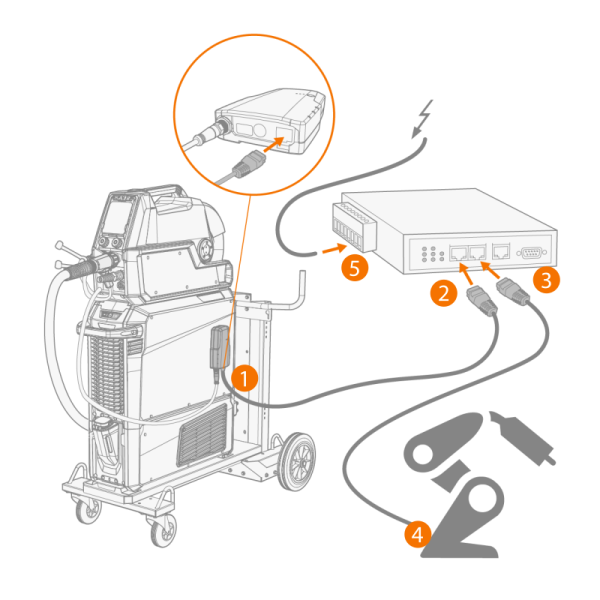 1
2
3
4
5